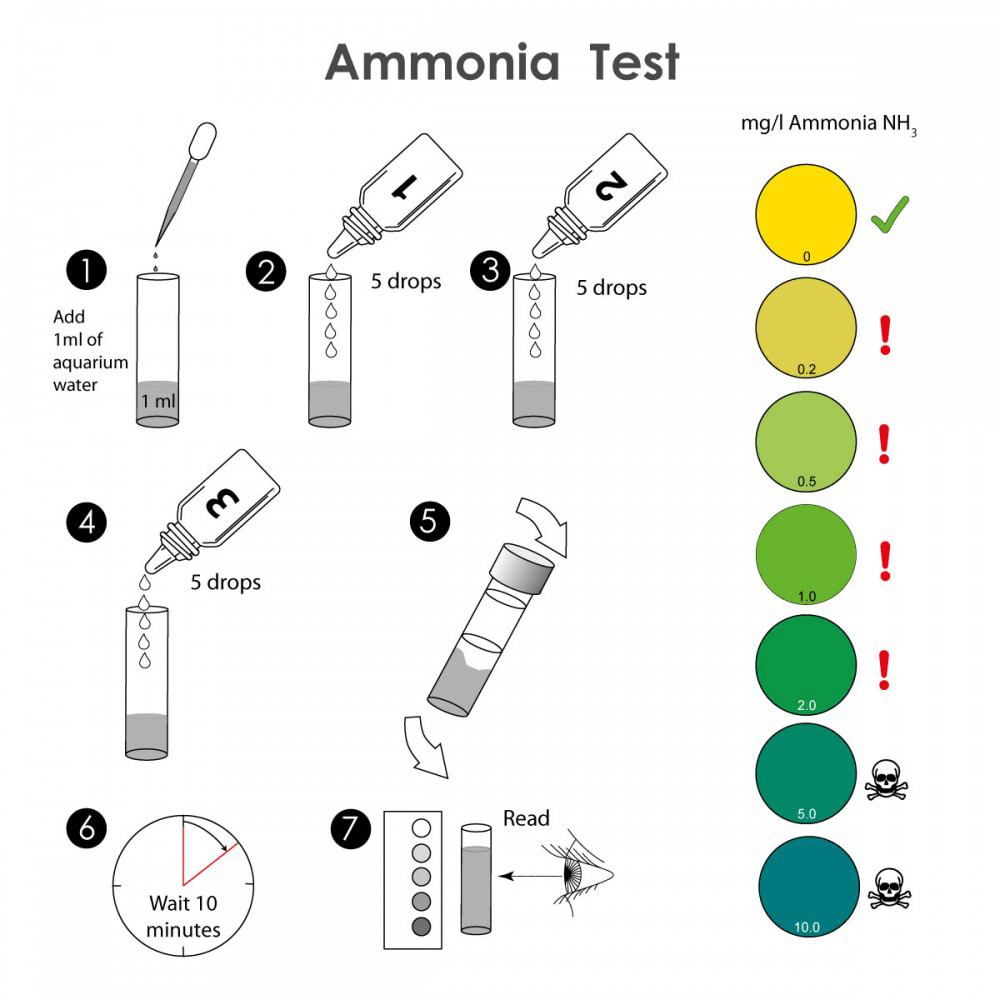 Ammonia Test

1
Add 1ml of aquarium water
1 ml

2
1
5 drops

3
2
5 drops

4
3
5 drops

5

6
Wait 10 minutes

7
Read

mg/l Ammonia $NH_3$
0
0.2
0.5
1.0
2.0
5.0
10.0