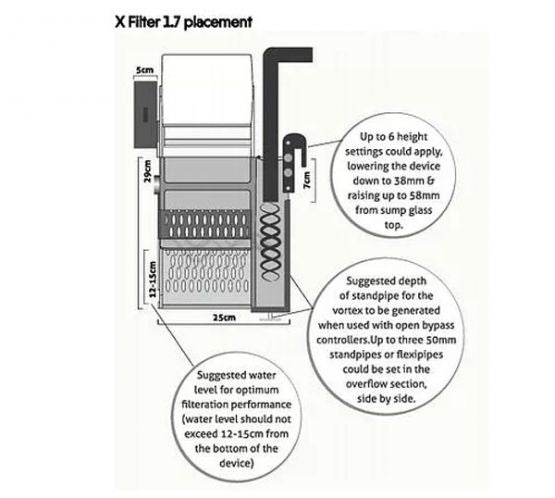 X Filter 1.7 placement

5cm

29cm

7cm

12-15cm

25cm

Up to 6 height settings could apply, lowering the device down to 38mm & raising up to 58mm from sump glass top.

Suggested depth of standpipe for the vortex to be generated when used with open bypass controllers.Up to three 50mm standpipes or flexipipes could be set in the overflow section, side by side.

Suggested water level for optimum filteration performance (water level should not exceed 12-15cm from the bottom of the device)